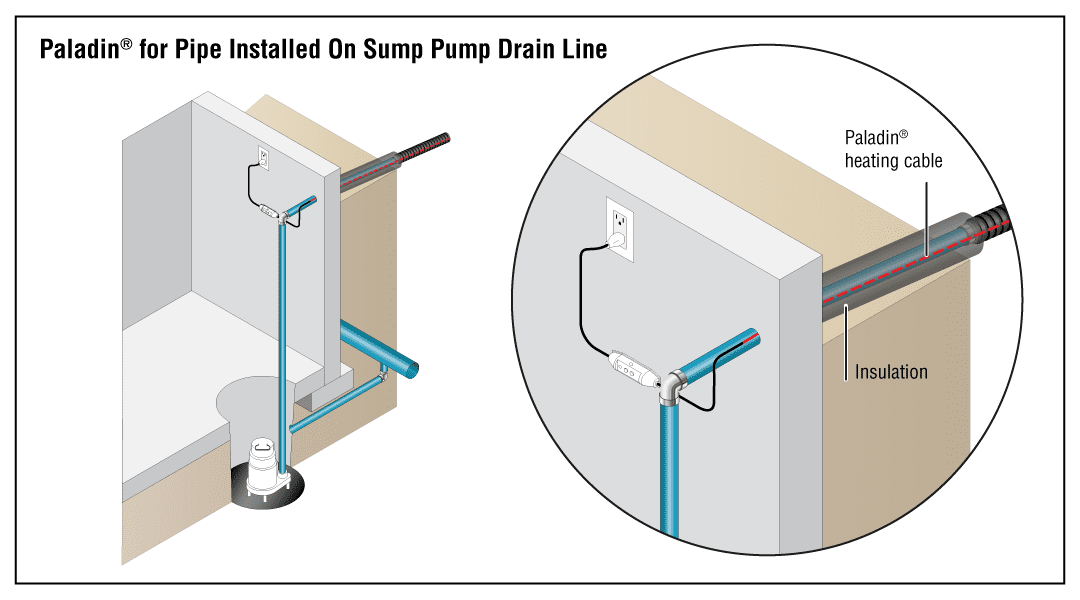 Paladin® for Pipe Installed On Sump Pump Drain Line

Paladin® heating cable

Insulation